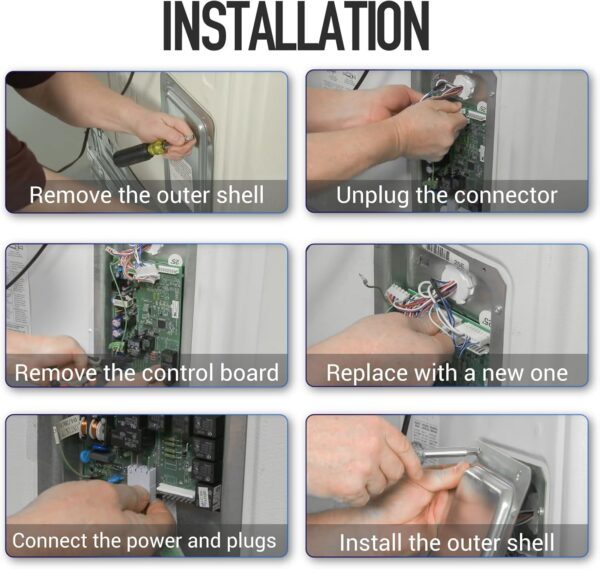 INSTALLATION

Remove the outer shell

Unplug the connector

Remove the control board

Replace with a new one

Connect the power and plugs

Install the outer shell