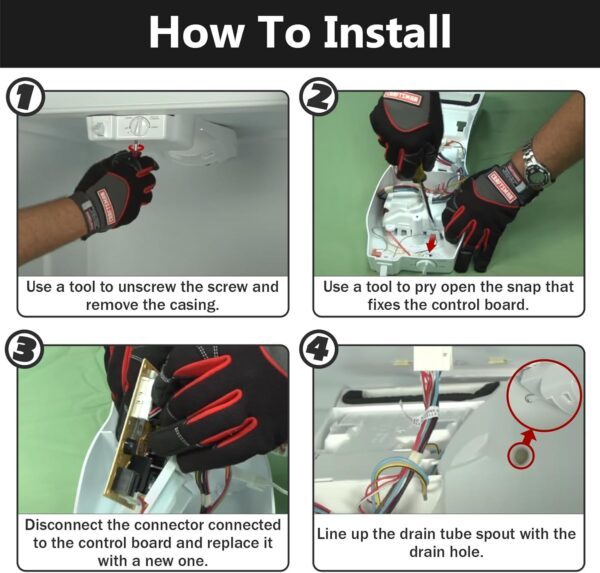 How To Install

1

Use a tool to unscrew the screw and remove the casing.

2

Use a tool to pry open the snap that fixes the control board.

3

Disconnect the connector connected to the control board and replace it with a new one.

4

Line up the drain tube spout with the drain hole.